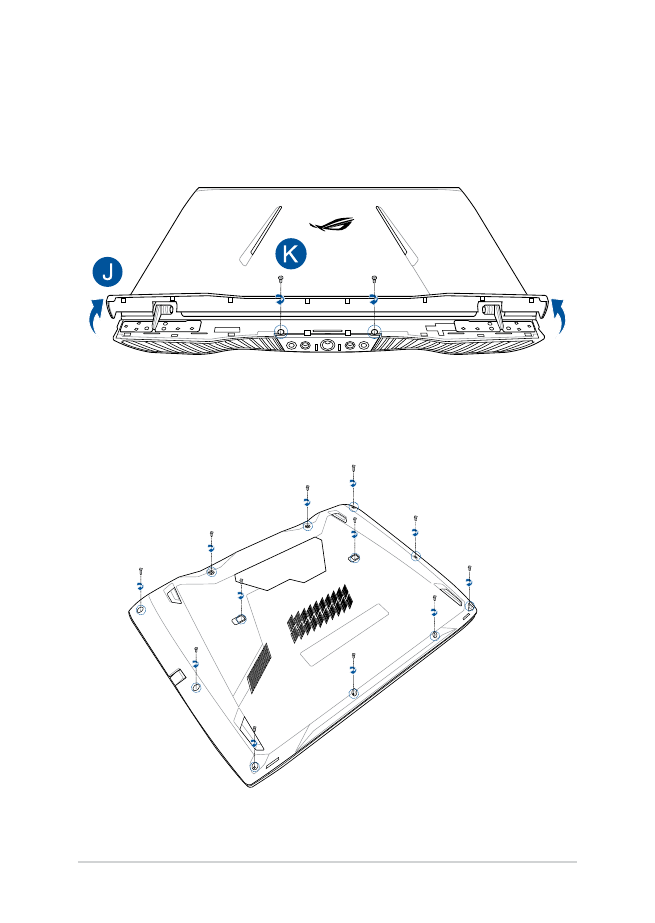 J

K